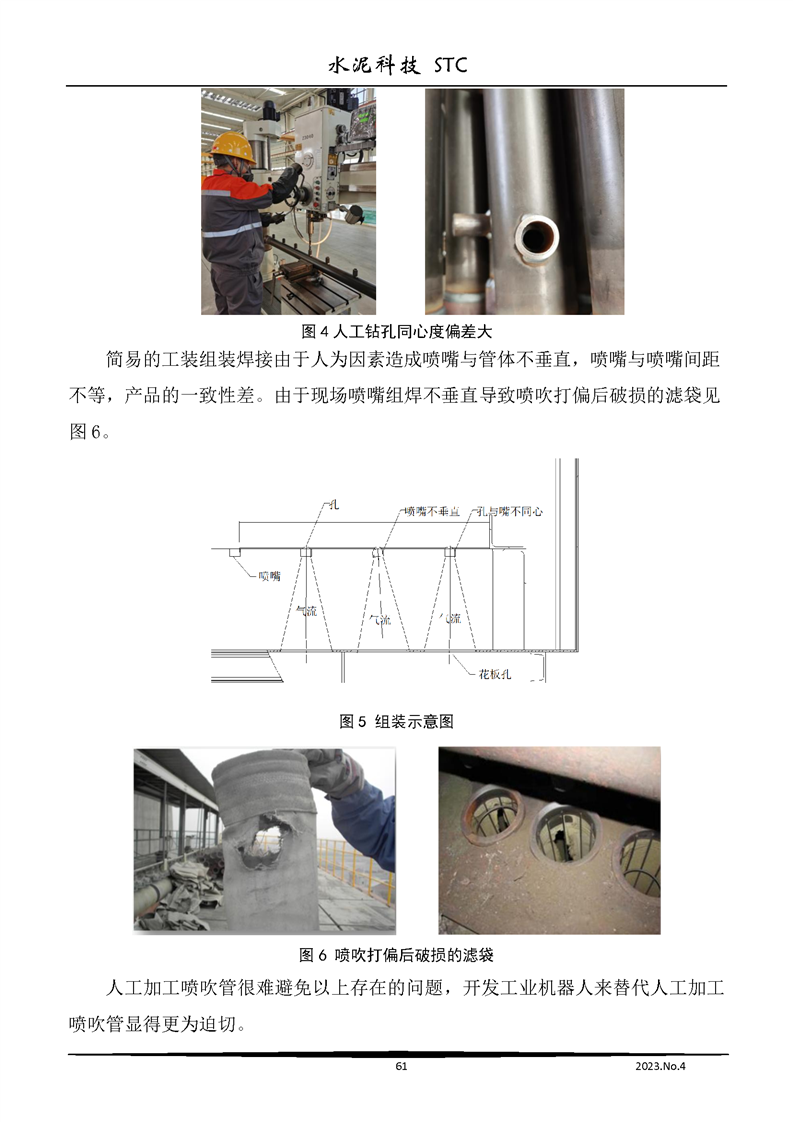 水泥科技 STC

图 4 人工钻孔同心度偏差大

简易的工装组装焊接由于人为因素造成喷嘴与管体不垂直，喷嘴与喷嘴间距不等，产品的一致性差。由于现场喷嘴组焊不垂直导致喷吹打偏后破损的滤袋见图 6。

孔

喷嘴不垂直

孔与嘴不同心

喷嘴

气流

气流

气流

花板孔

图 5 组装示意图

图 6 喷吹打偏后破损的滤袋

人工加工喷吹管很难避免以上存在的问题，开发工业机器人来替代人工加工喷吹管显得更为迫切。

61

2023.No.4